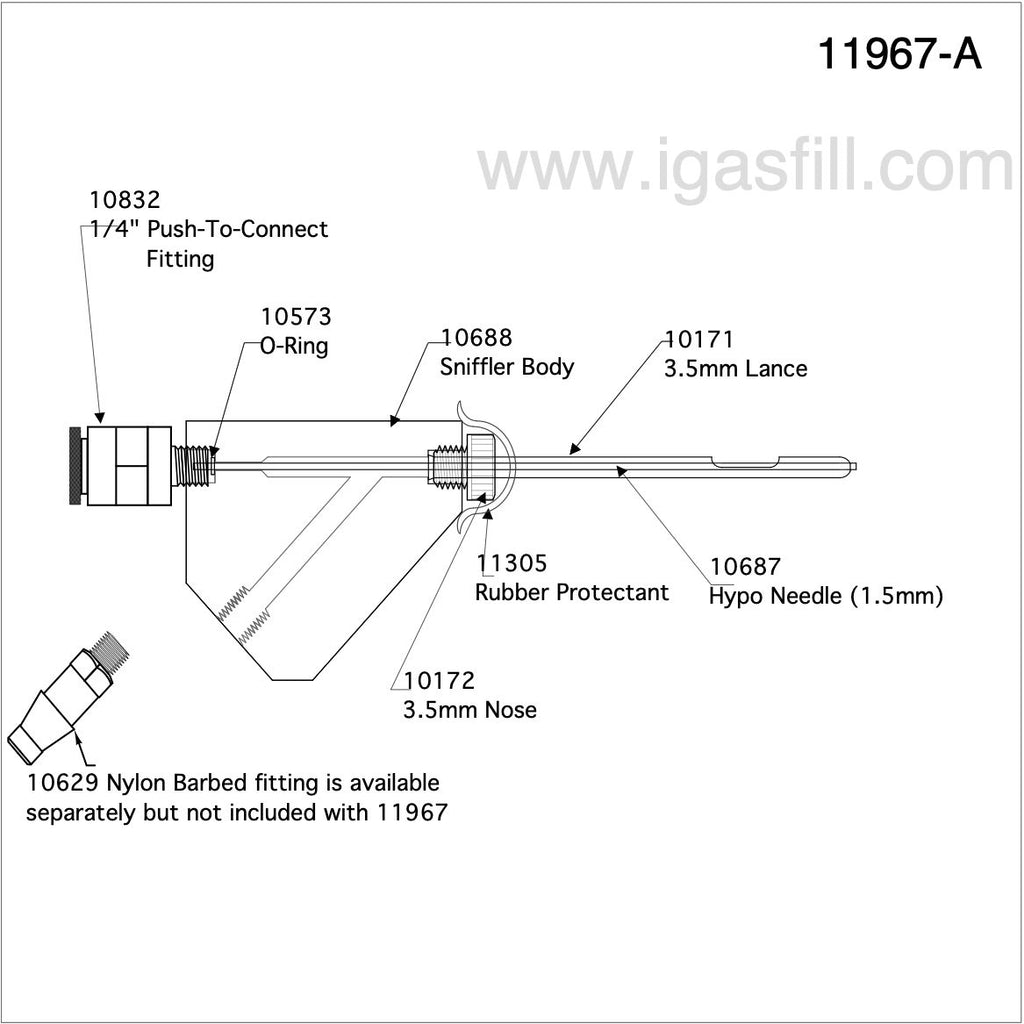 11967-A

www.igasfill.com

10832
1/4" Push-To-Connect Fitting

10573
O-Ring

10688
Sniffler Body

10171
3.5mm Lance

11305
Rubber Protectant

10687
Hypo Needle (1.5mm)

10172
3.5mm Nose

10629 Nylon Barbed fitting is available separately but not included with 11967